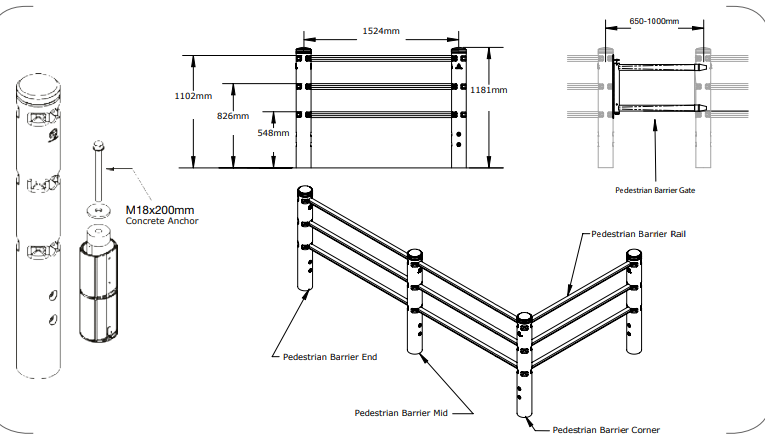 M18x200mm
Concrete Anchor

1524mm
1102mm
826mm
548mm
1181mm

650-1000mm
Pedestrian Barrier Gate

Pedestrian Barrier Rail
Pedestrian Barrier End
Pedestrian Barrier Mid
Pedestrian Barrier Corner